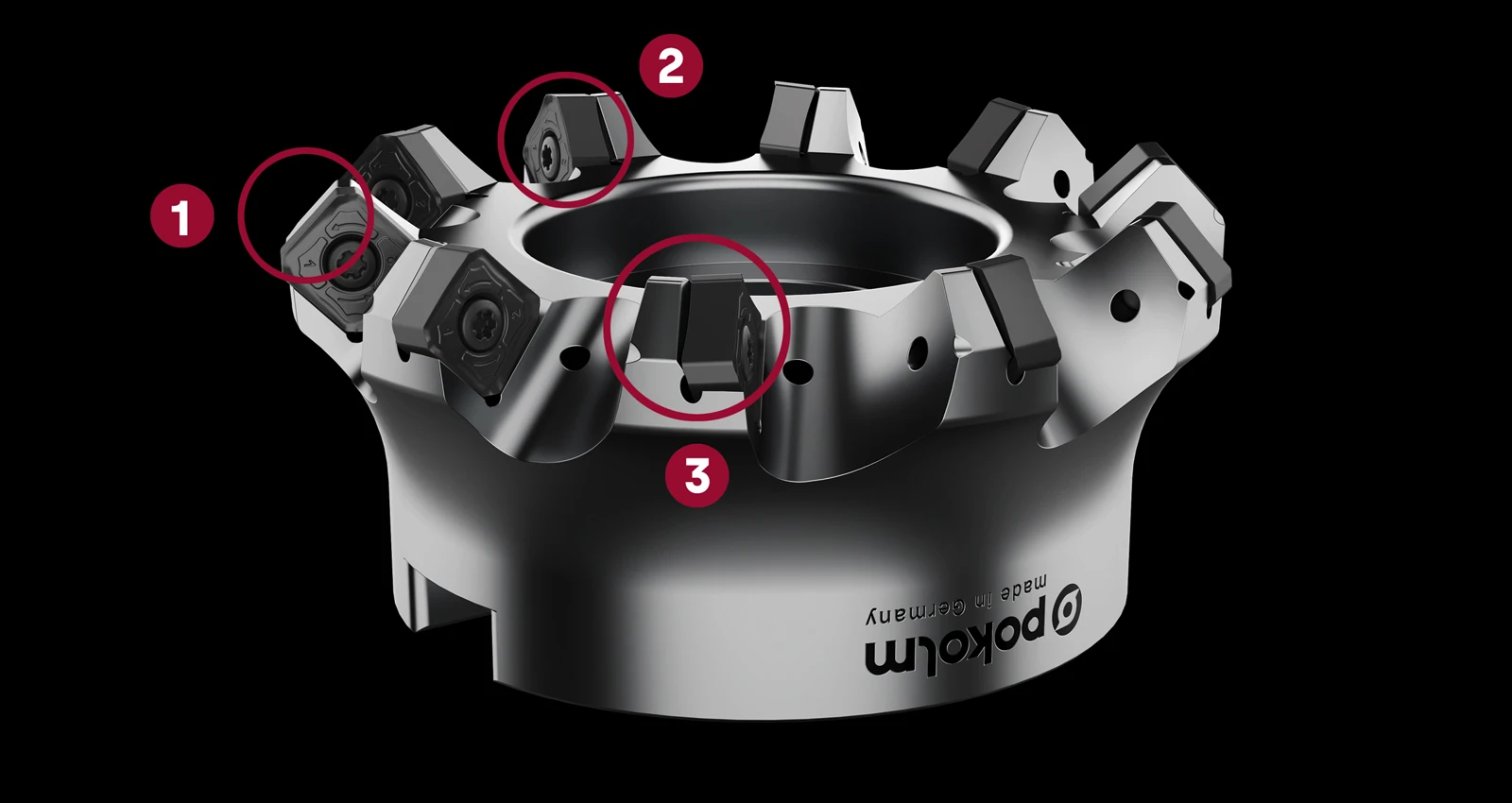 2
1
3
pokolm
made in Germany